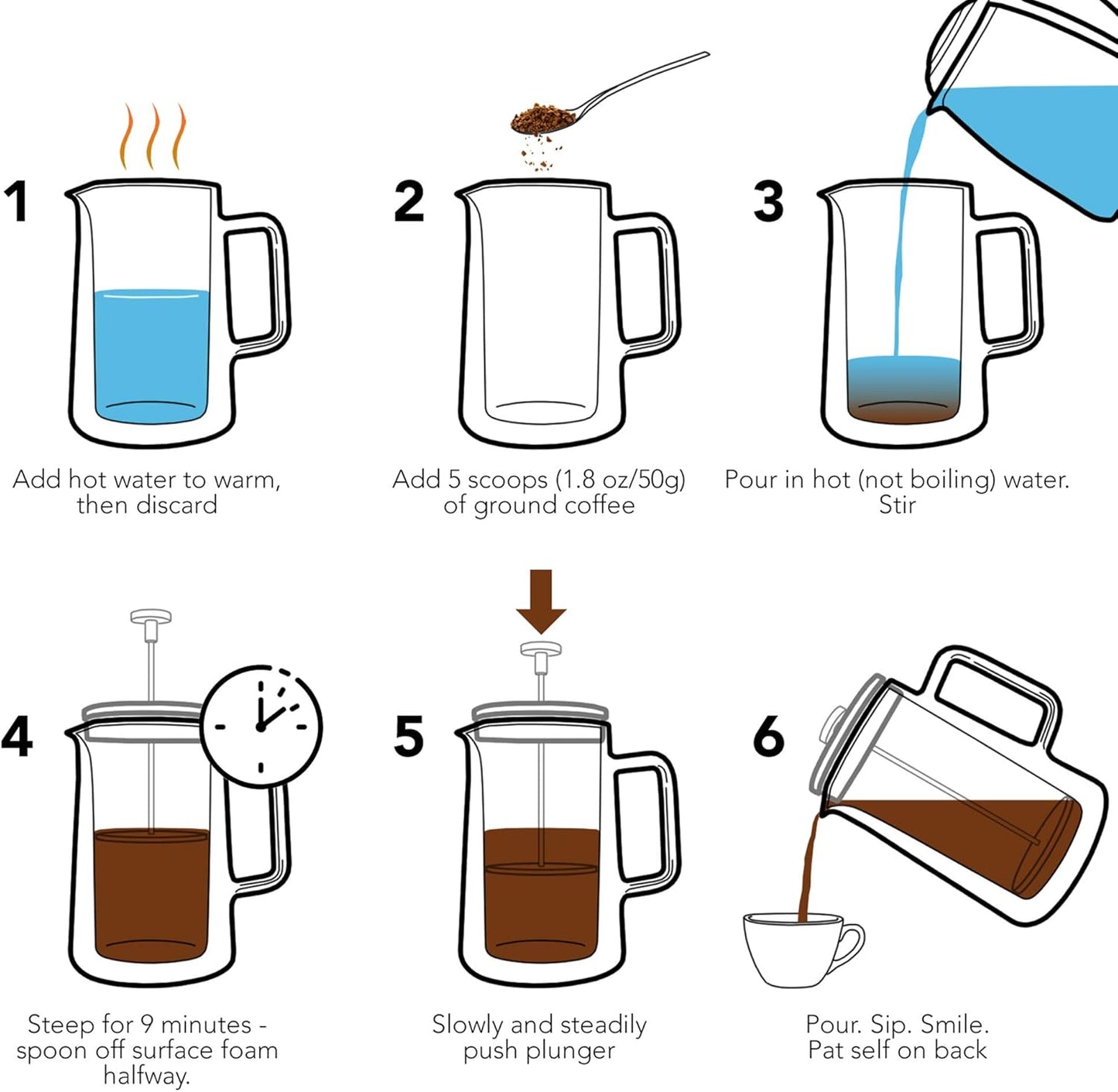 1

Add hot water to warm, then discard

2

Add 5 scoops (1.8 oz/50g) of ground coffee

3

Pour in hot (not boiling) water. Stir

4

Steep for 9 minutes - spoon off surface foam halfway.

5

Slowly and steadily push plunger

6

Pour. Sip. Smile. Pat self on back